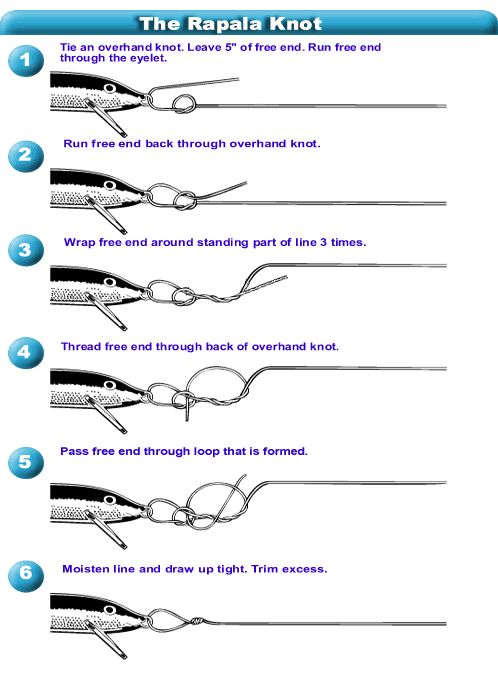 The Rapala Knot

1
Tie an overhand knot. Leave 5" of free end. Run free end through the eyelet.

2
Run free end back through overhand knot.

3
Wrap free end around standing part of line 3 times.

4
Thread free end through back of overhand knot.

5
Pass free end through loop that is formed.

6
Moisten line and draw up tight. Trim excess.